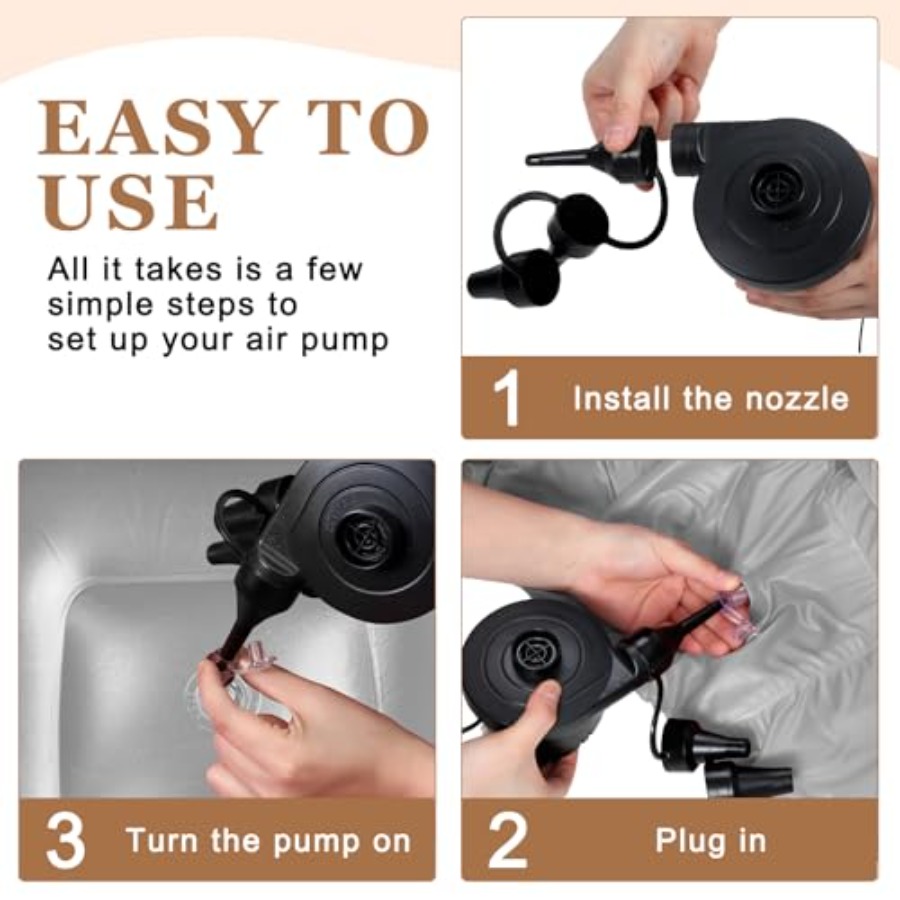 EASY TO USE

All it takes is a few simple steps to set up your air pump

1 Install the nozzle

3 Turn the pump on

2 Plug in